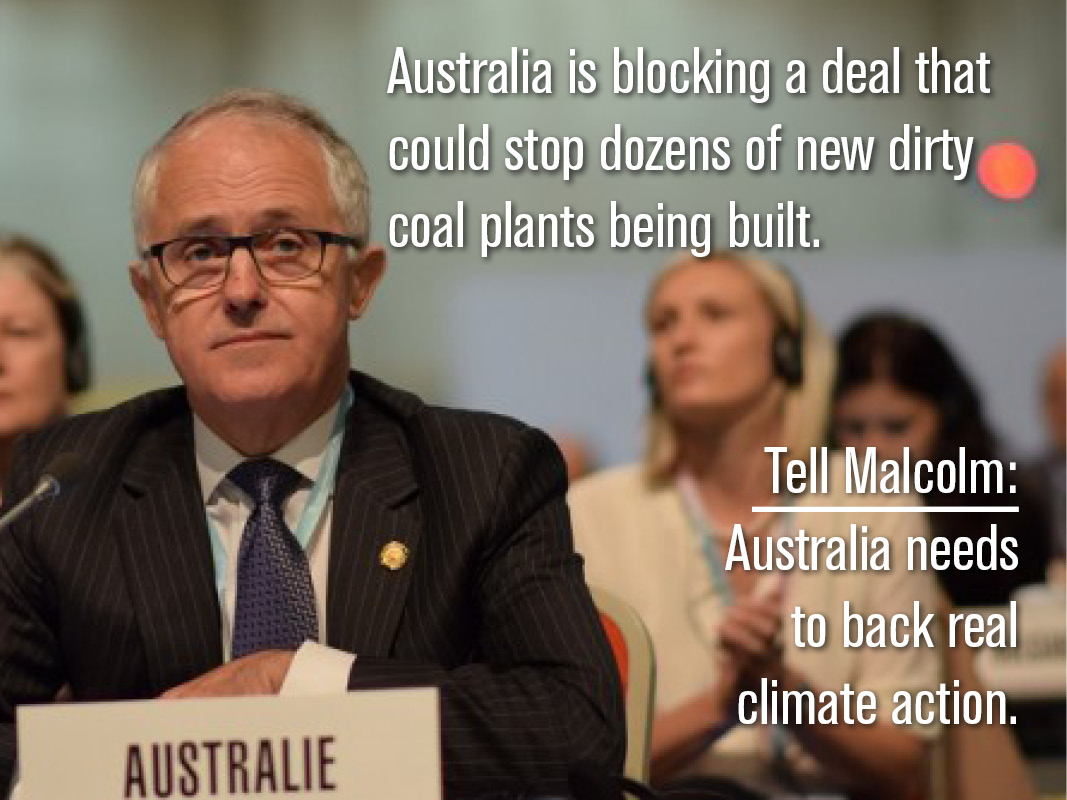 Australia is blocking a deal that could stop dozens of new dirty coal plants being built.

Tell Malcolm:
Australia needs to back real climate action.

AUSTRALIE